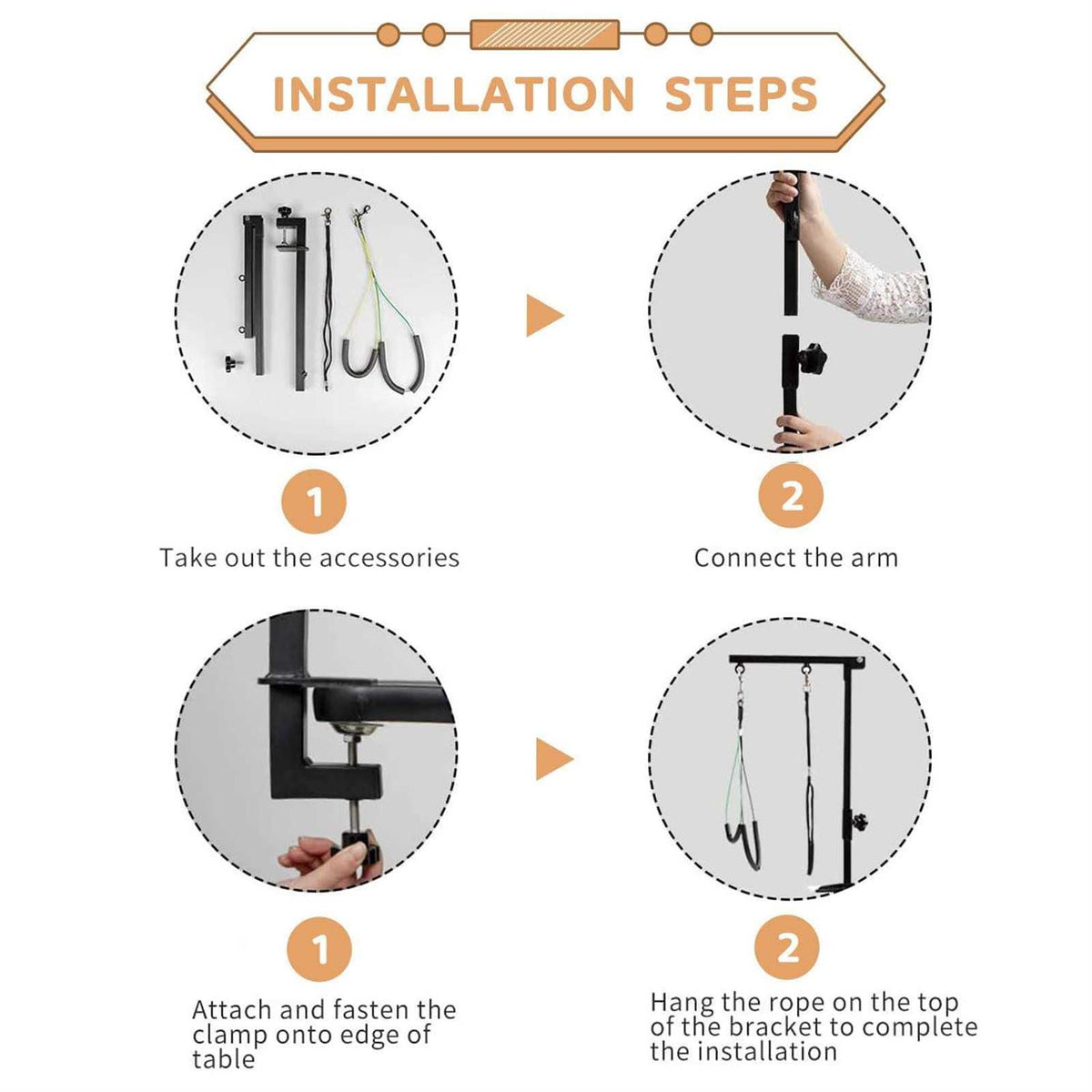 INSTALLATION STEPS

1

Take out the accessories

2

Connect the arm

1

Attach and fasten the clamp onto edge of table

2

Hang the rope on the top of the bracket to complete the installation